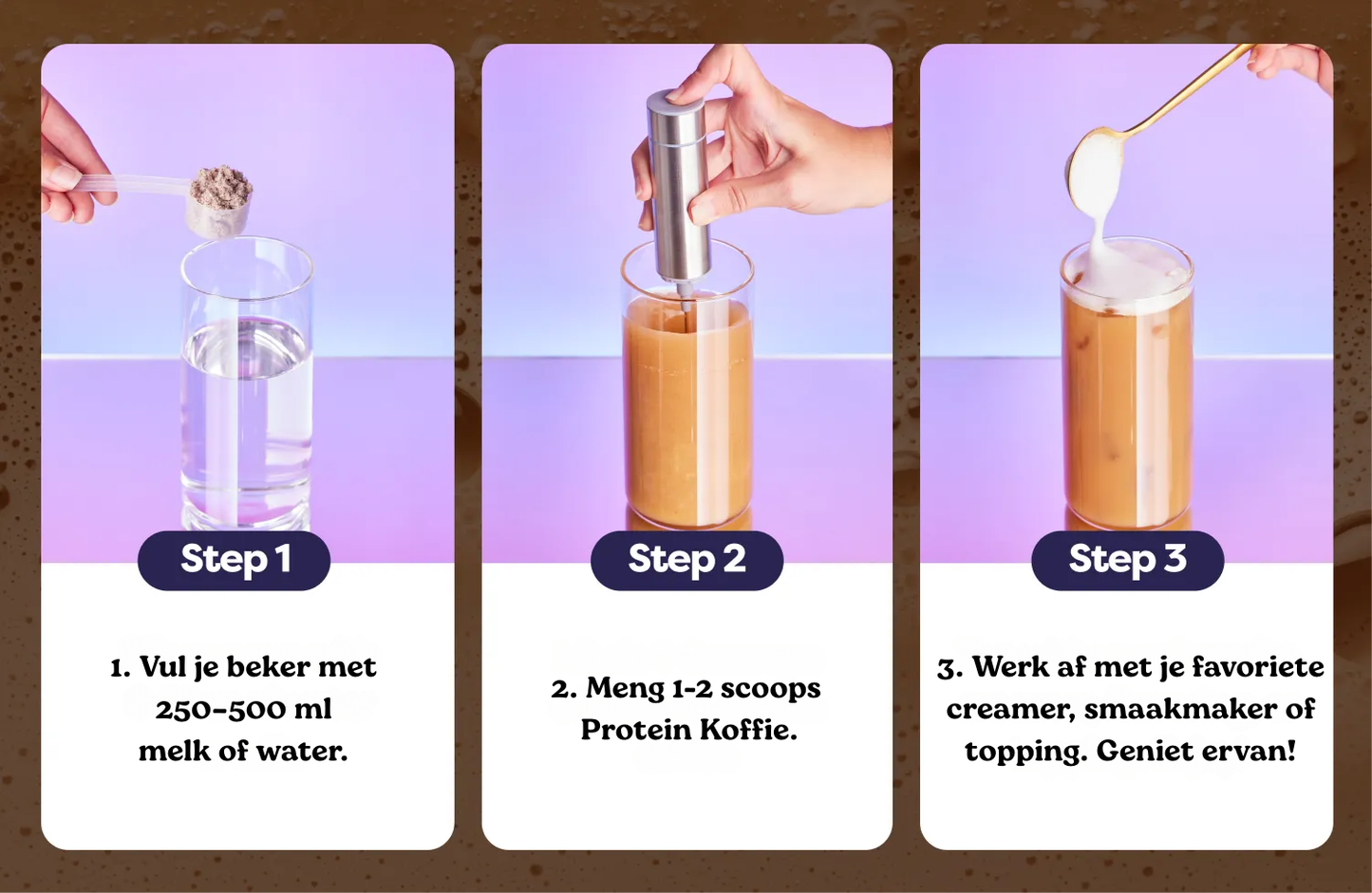 Step 1

1. Vul je beker met 250-500 ml melk of water.

Step 2

2. Meng 1-2 scoops Protein Koffie.

Step 3

3. Werk af met je favoriete creamer, smaakmaker of topping. Geniet ervan!