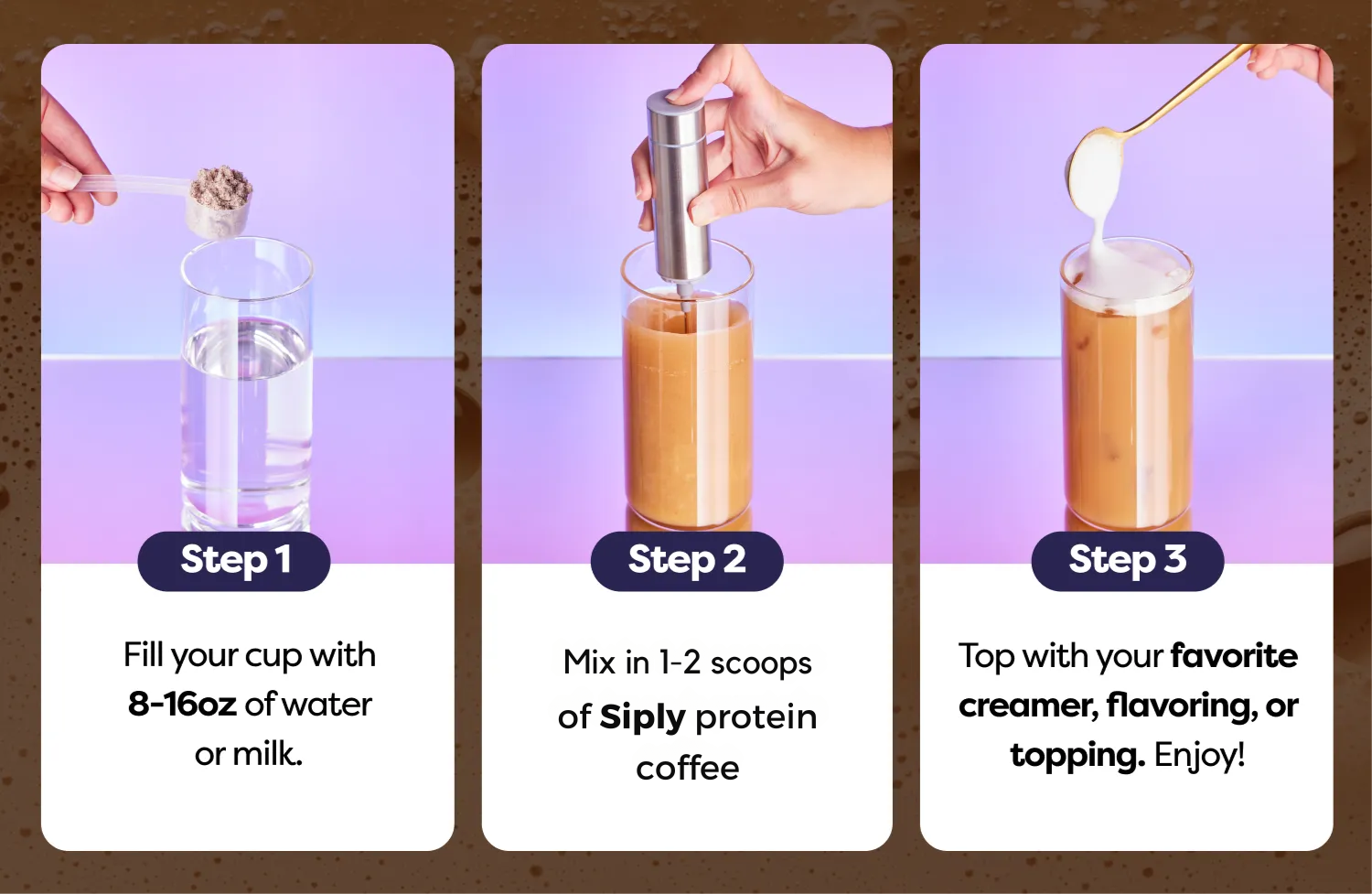 Step 1

Fill your cup with 8-16oz of water or milk.

Step 2

Mix in 1-2 scoops of Siply protein coffee

Step 3

Top with your favorite creamer, flavoring, or topping. Enjoy!